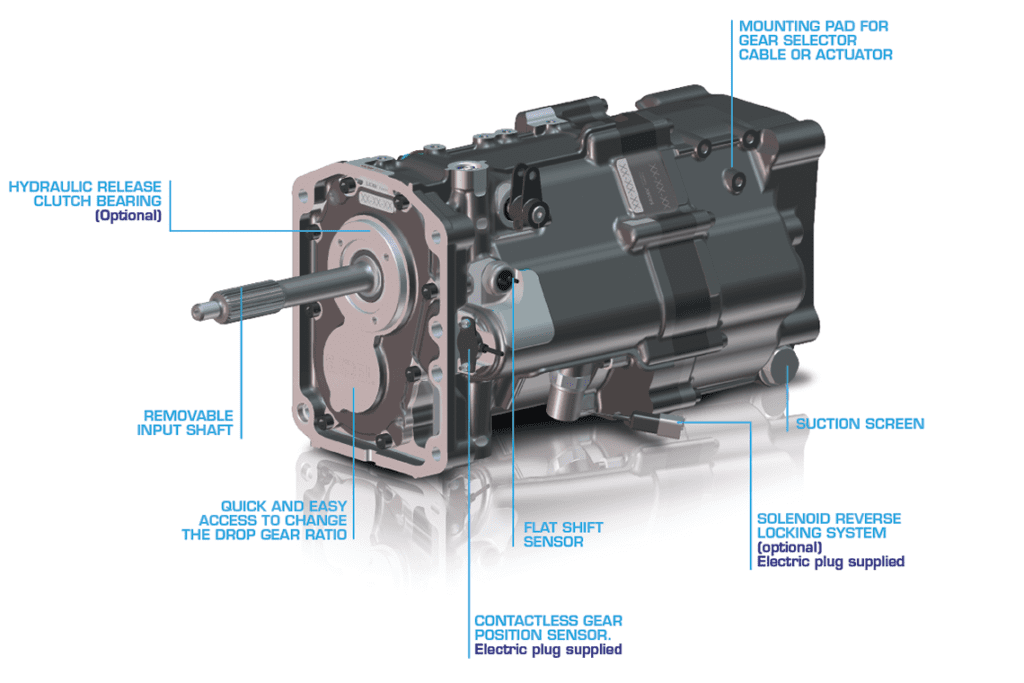 MOUNTING PAD FOR GEAR SELECTOR CABLE OR ACTUATOR

HYDRAULIC RELEASE CLUTCH BEARING
(Optional)

REMOVABLE INPUT SHAFT

SUCTION SCREEN

QUICK AND EASY ACCESS TO CHANGE THE DROP GEAR RATIO

FLAT SHIFT SENSOR

SOLENOID REVERSE LOCKING SYSTEM
(optional)
Electric plug supplied

CONTACTLESS GEAR POSITION SENSOR.
Electric plug supplied